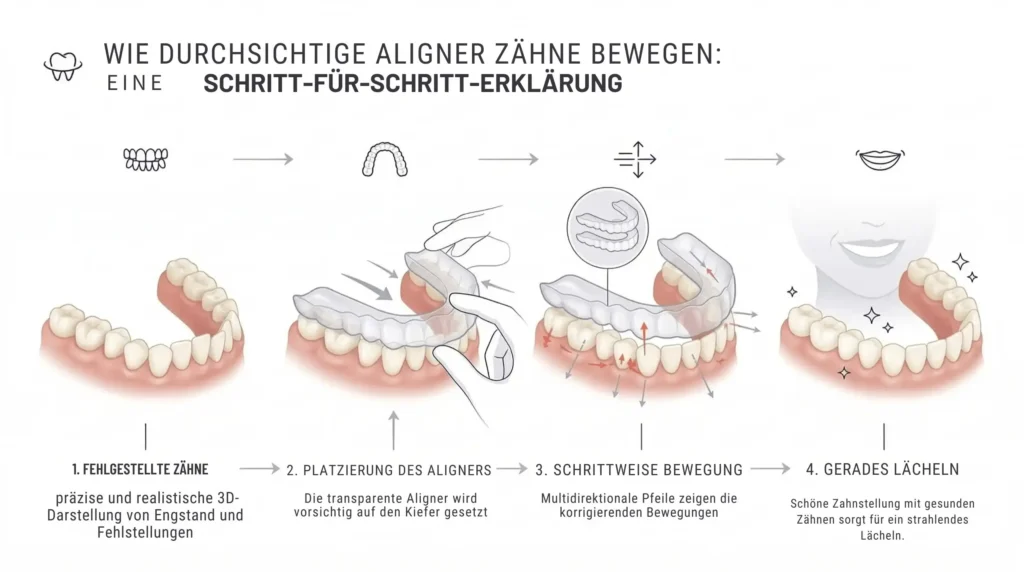 WIE DURCHSICHTIGE ALIGNER ZÄHNE BEWEGEN:
EINE SCHRITT-FÜR-SCHRITT-ERKLÄRUNG

1. FEHLGESTELLTE ZÄHNE
präzise und realistische 3D-Darstellung von Engstand und Fehlstellungen

2. PLATZIERUNG DES ALIGNERS
Die transparente Aligner wird vorsichtig auf den Kiefer gesetzt

3. SCHRITTWEISE BEWEGUNG
Multidirektionale Pfeile zeigen die korrigierenden Bewegungen

4. GERADES LÄCHELN
Schöne Zahnstellung mit gesunden Zähnen sorgt für ein strahlendes Lächeln.